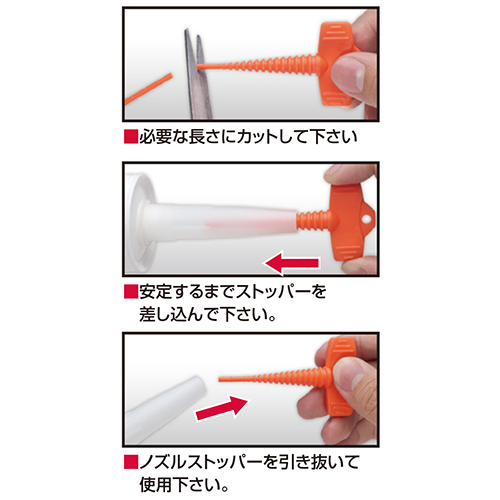 ■必要な長さにカットして下さい

■安定するまでストッパーを差し込んで下さい。

■ノズルストッパーを引き抜いて使用下さい。