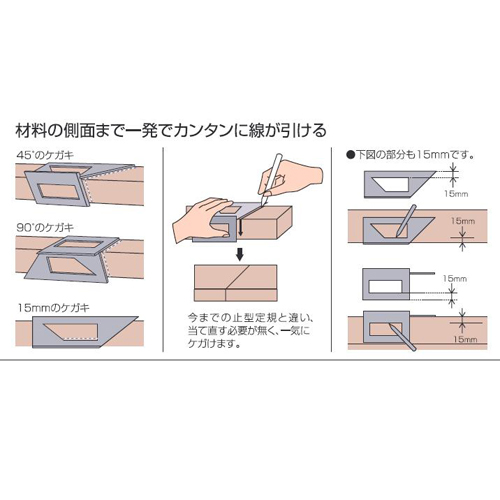 材料の側面まで一発でカンタンに線が引ける

45°のケガキ

90°のケガキ

15mmのケガキ

今までの止型定規と違い、当て直す必要が無く、一気にケガけます。

●下図の部分も15mmです。

15mm

15mm

15mm

15mm