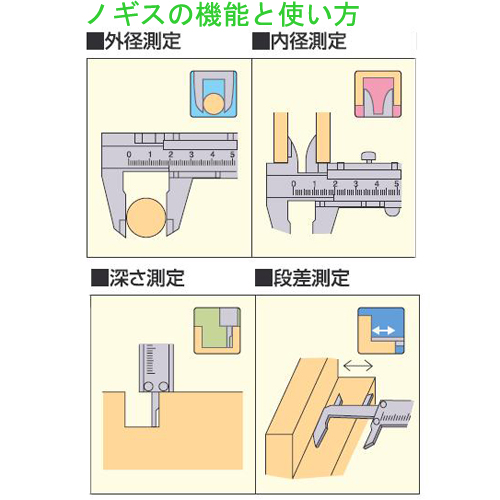 ノギスの機能と使い方

■外径測定

0 1 2 3 4 5

■内径測定

0 1 2 3 4 5

■深さ測定

■段差測定