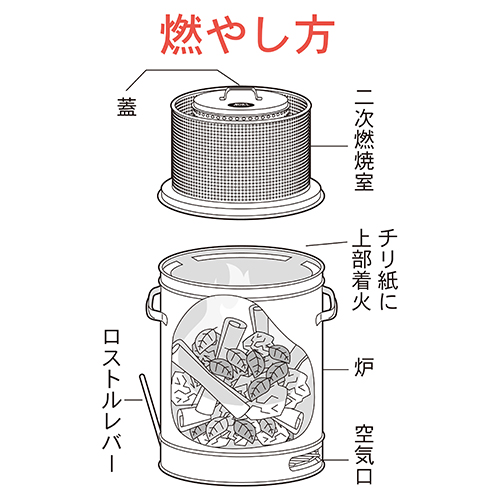 燃やし方

蓋

二次燃焼室

チリ紙に上部着火

炉

ロストルレバー

空気口