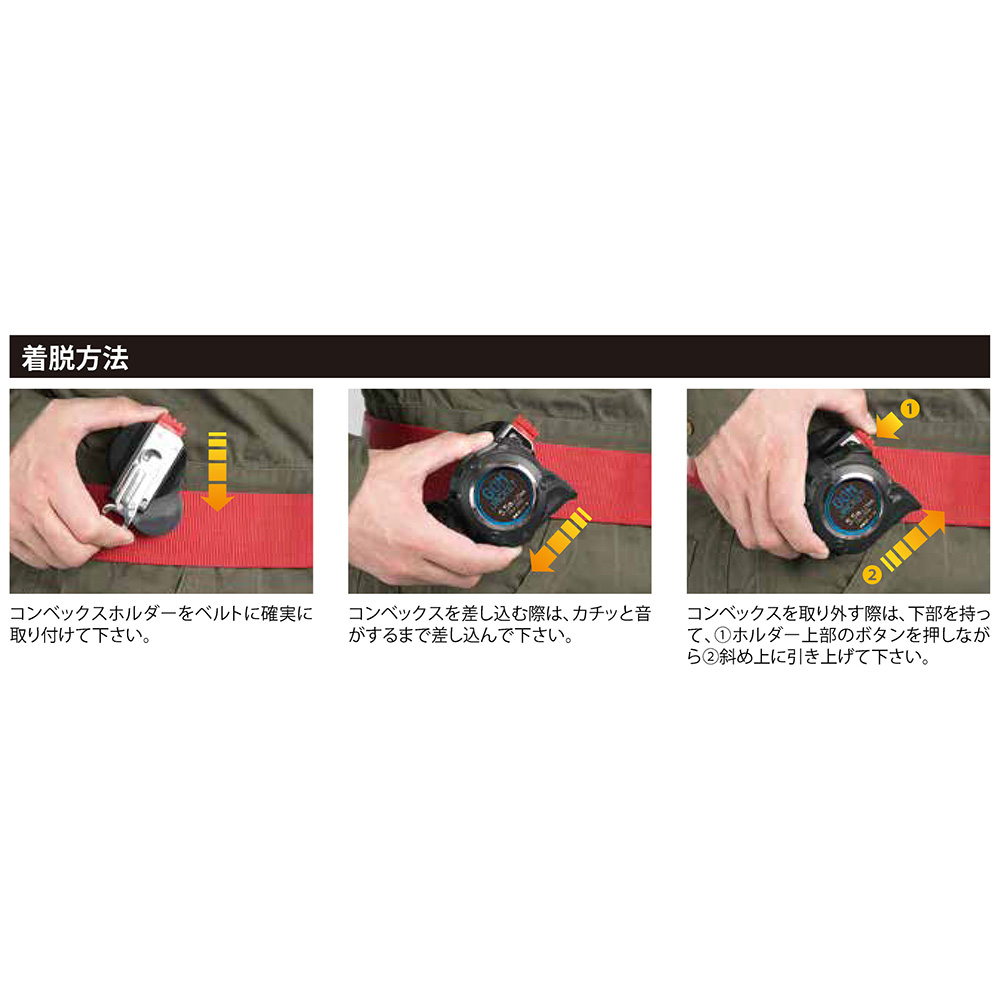 着脱方法

コンベックスホルダーをベルトに確実に取り付けて下さい。

コンベックスを差し込む際は、カチッと音がするまで差し込んで下さい。

1

2

コンベックスを取り外す際は、下部を持って、①ホルダー上部のボタンを押しながら②斜め上に引き上げて下さい。